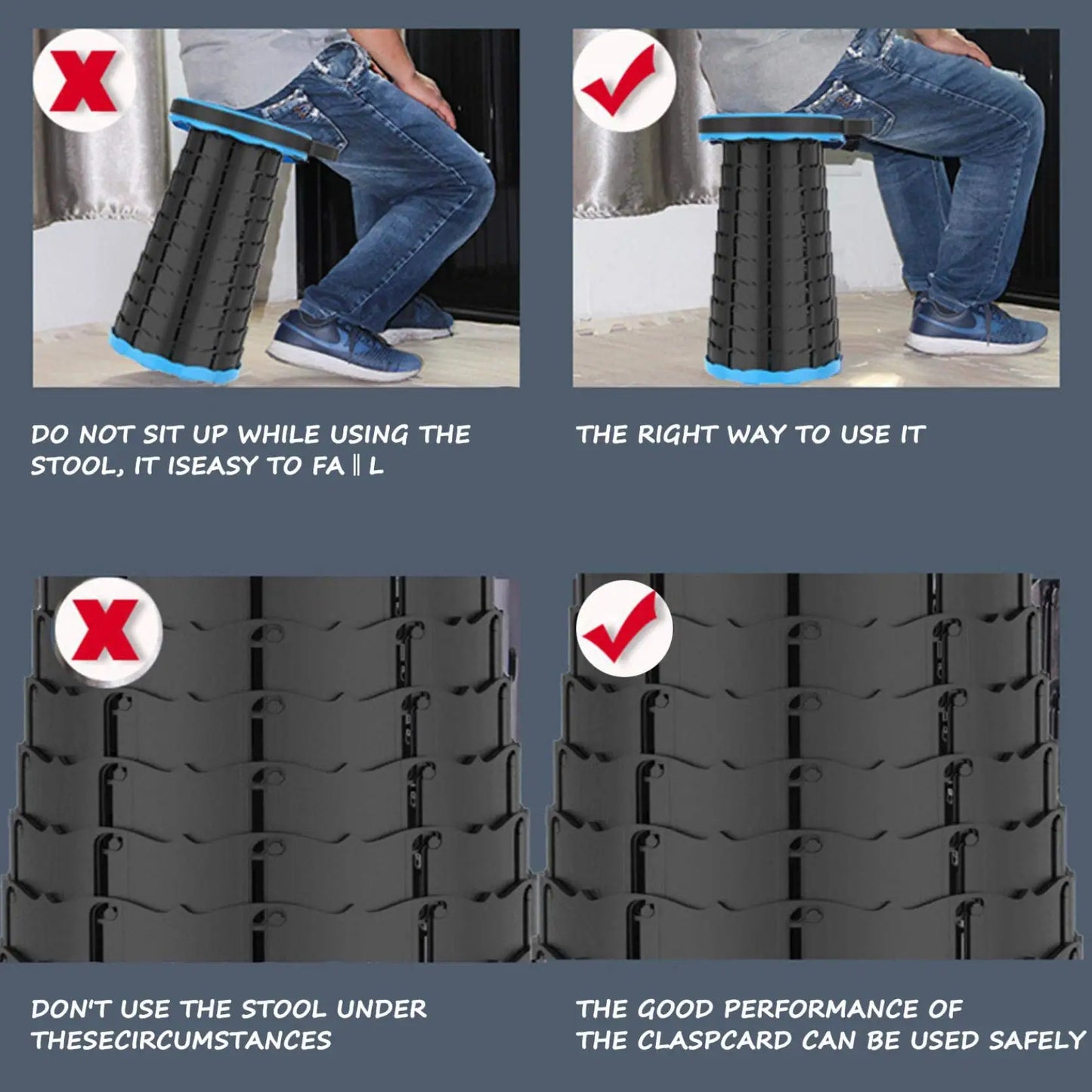 DO NOT SIT UP WHILE USING THE STOOL, IT ISEASY TO FA‖L

THE RIGHT WAY TO USE IT

DON'T USE THE STOOL UNDER THESECIRCUMSTANCES

THE GOOD PERFORMANCE OF THE CLASPCARD CAN BE USED SAFELY